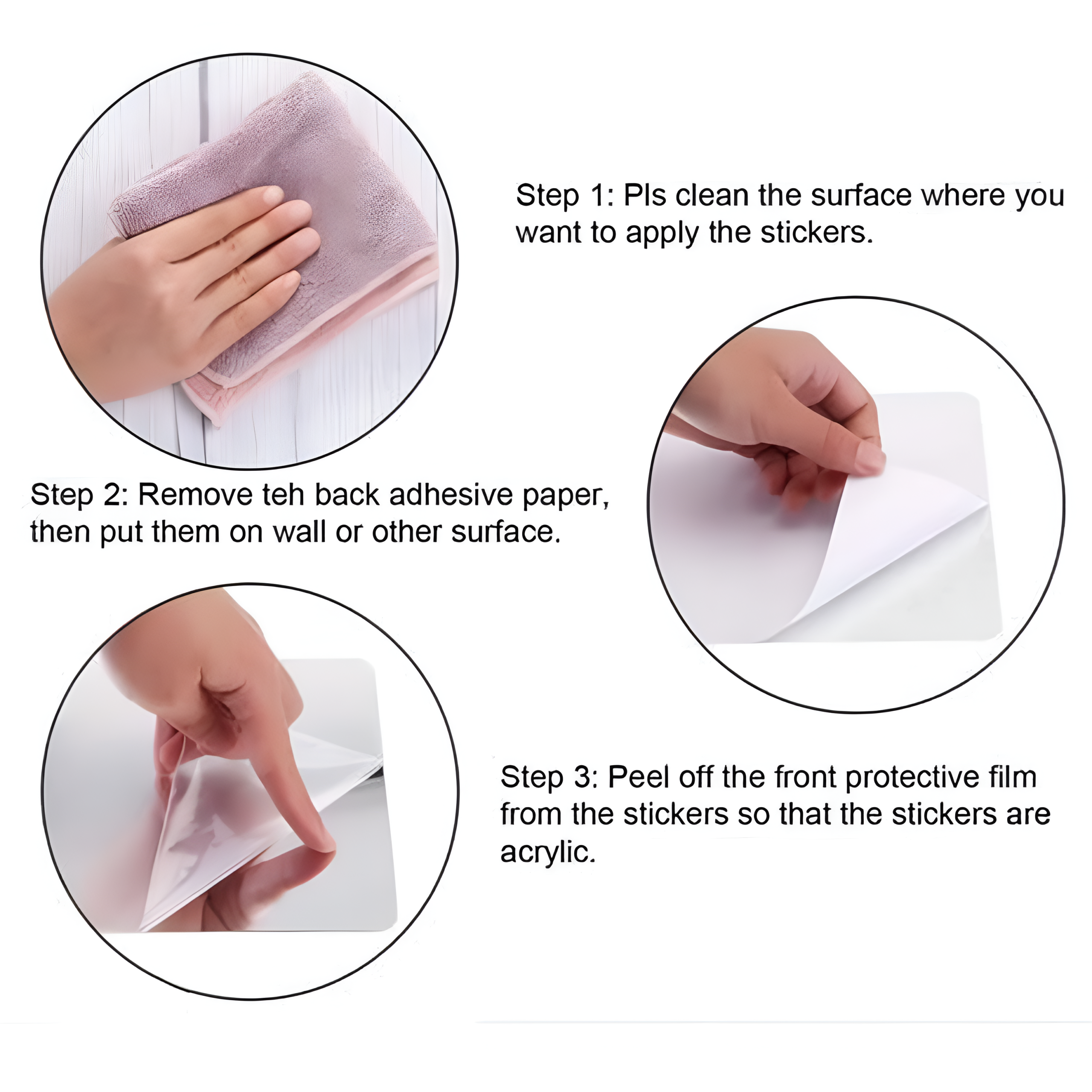 Step 1: Pls clean the surface where you want to apply the stickers.

Step 2: Remove teh back adhesive paper, then put them on wall or other surface.

Step 3: Peel off the front protective film from the stickers so that the stickers are acrylic.